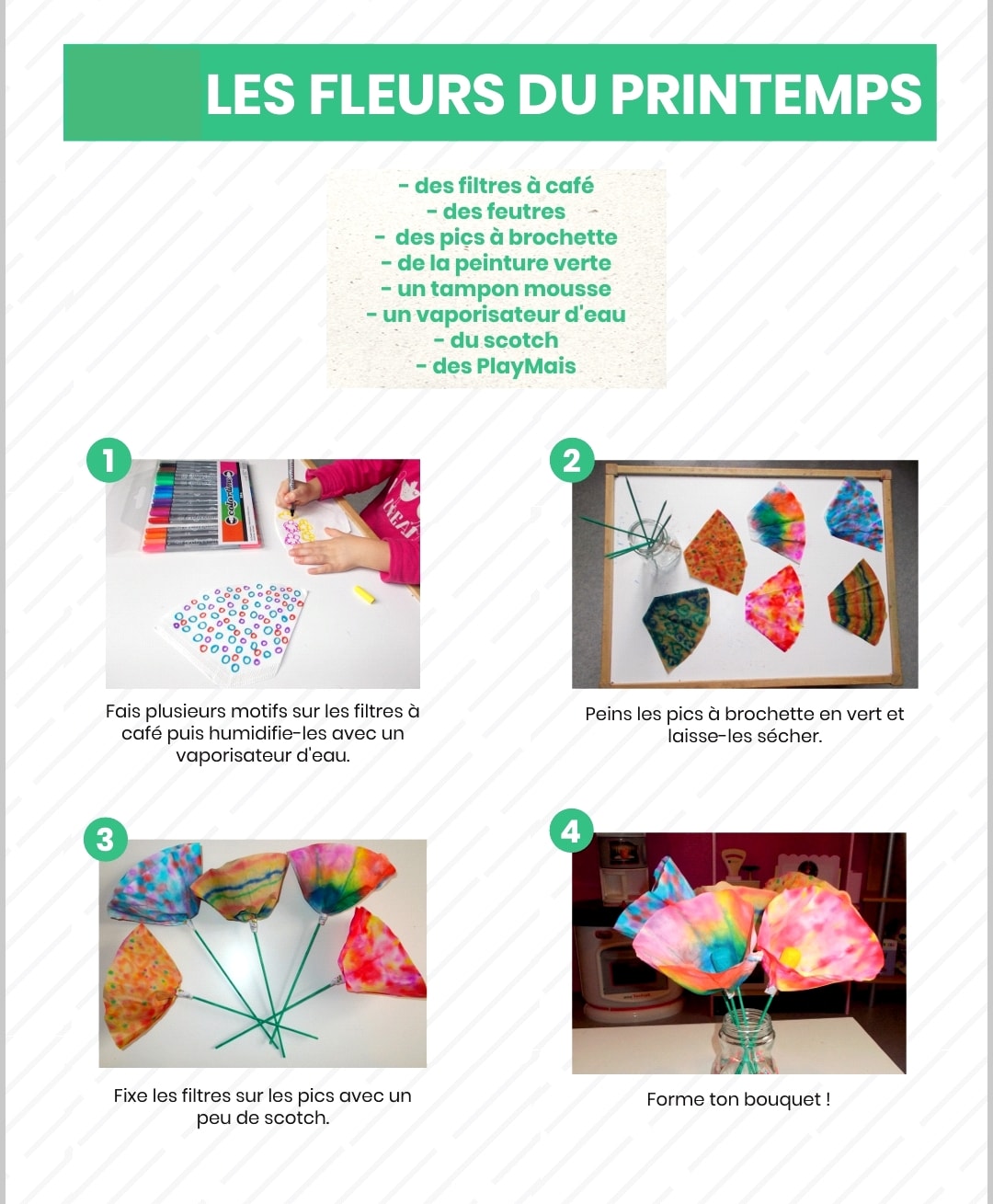 LES FLEURS DU PRINTEMPS

- des filtres à café
- des feutres
- des pics à brochette
- de la peinture verte
- un tampon mousse
- un vaporisateur d'eau
- du scotch
- des PlayMais

1

Fais plusieurs motifs sur les filtres à café puis humidifie-les avec un vaporisateur d'eau.

2

Peins les pics à brochette en vert et laisse-les sécher.

3

Fixe les filtres sur les pics avec un peu de scotch.

4

Forme ton bouquet !