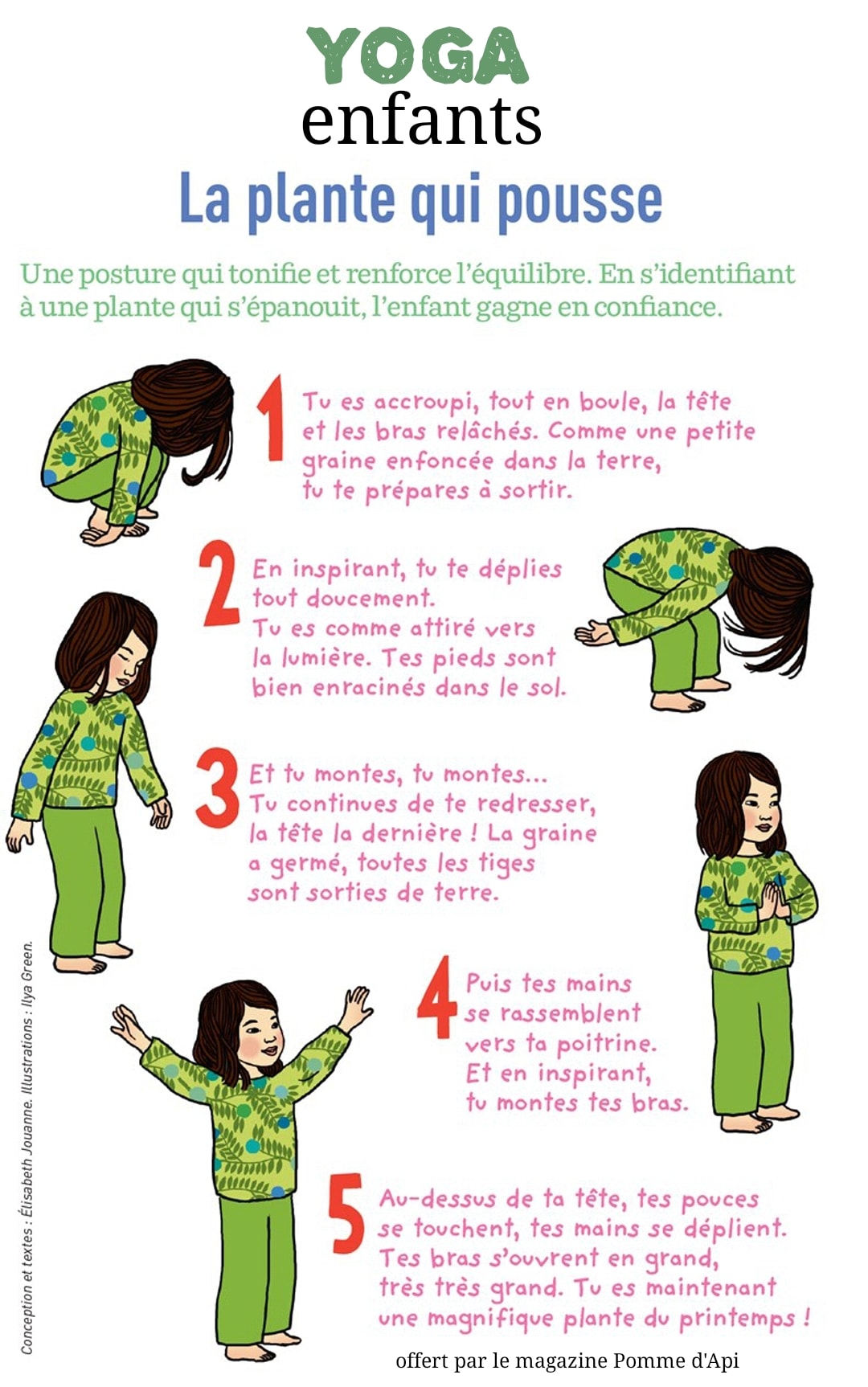 YOGA
enfants

La plante qui pousse

Une posture qui tonifie et renforce l'équilibre. En s'identifiant à une plante qui s'épanouit, l'enfant gagne en confiance.

1 Tu es accroupi, tout en boule, la tête et les bras relâchés. Comme une petite graine enfoncée dans la terre, tu te prépares à sortir.

2 En inspirant, tu te déplies tout doucement. Tu es comme attiré vers la lumière. Tes pieds sont bien enracinés dans le sol.

3 Et tu montes, tu montes... Tu continues de te redresser, la tête la dernière ! La graine a germé, toutes les tiges sont sorties de terre.

4 Puis tes mains se rassemblent vers ta poitrine. Et en inspirant, tu montes tes bras.

5 Au-dessus de ta tête, tes pouces se touchent, tes mains se déplient. Tes bras s'ouvrent en grand, très très grand. Tu es maintenant une magnifique plante du printemps !

Conception et textes : Élisabeth Jouanne. Illustrations : Ilya Green.

offert par le magazine Pomme d'Api